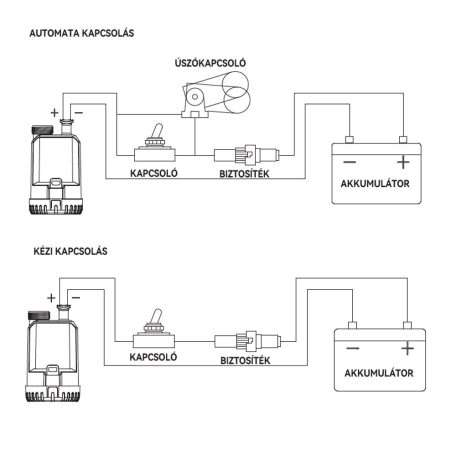 AUTOMATA KAPCSOLÁS

ÚSZÓKAPCSOLÓ

+ −

KAPCSOLÓ

BIZTOSÍTÉK

− +

AKKUMULÁTOR

KÉZI KAPCSOLÁS

+ −

KAPCSOLÓ

BIZTOSÍTÉK

− +

AKKUMULÁTOR