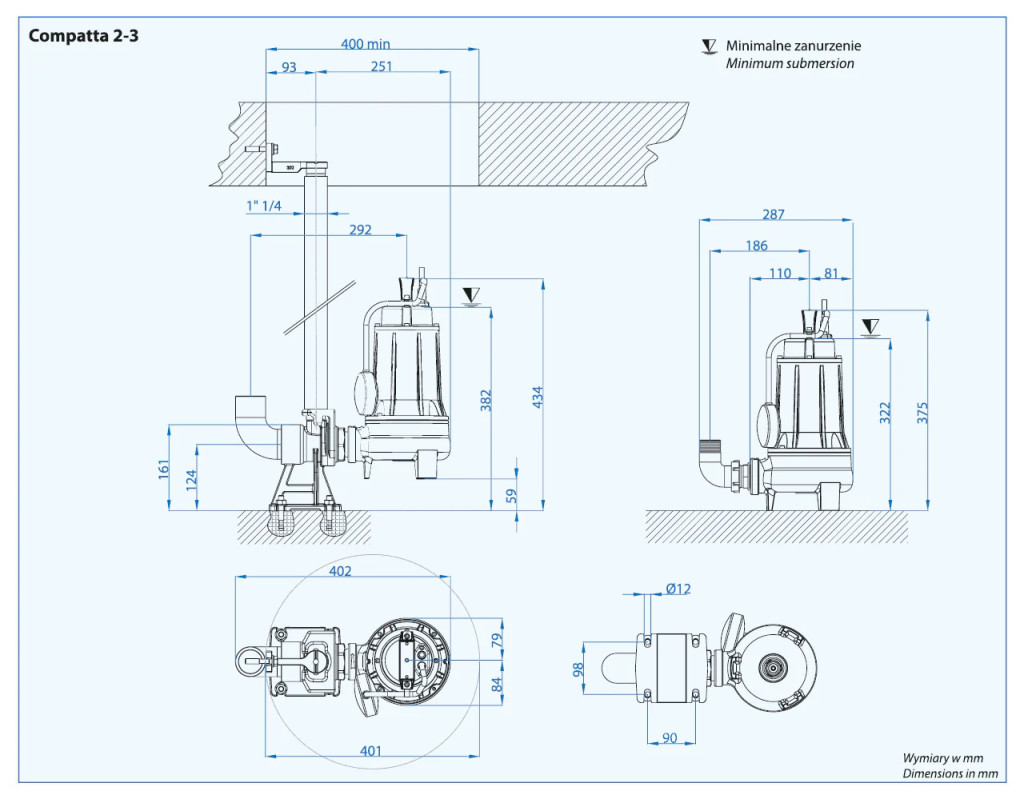 Compatta 2-3

Minimalne zanurzenie
Minimum submersion

400 min
93
251
1" 1/4
292
382
434
161
124
59

287
186
110
81
322
375

402
79
84
401

Ø12
98
90

Wymiary w mm
Dimensions in mm