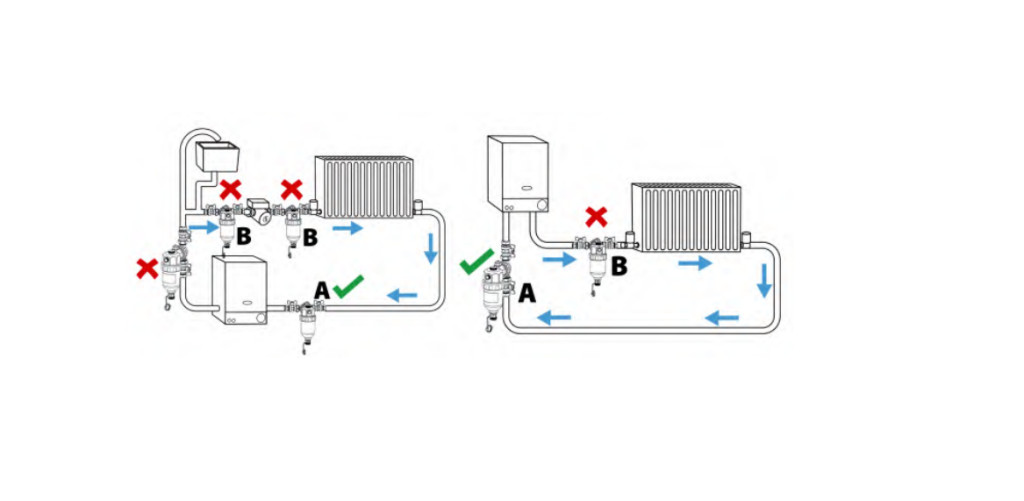 B
B
A
A
B